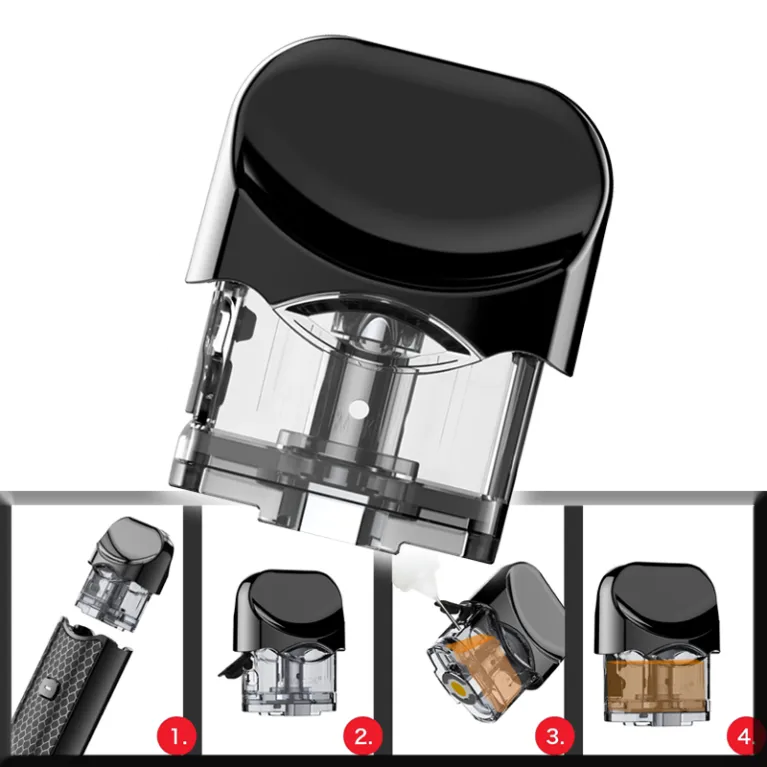 1.

2.

3.

4.