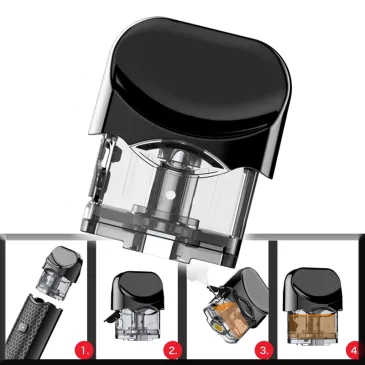 1.
2.
3.
4.