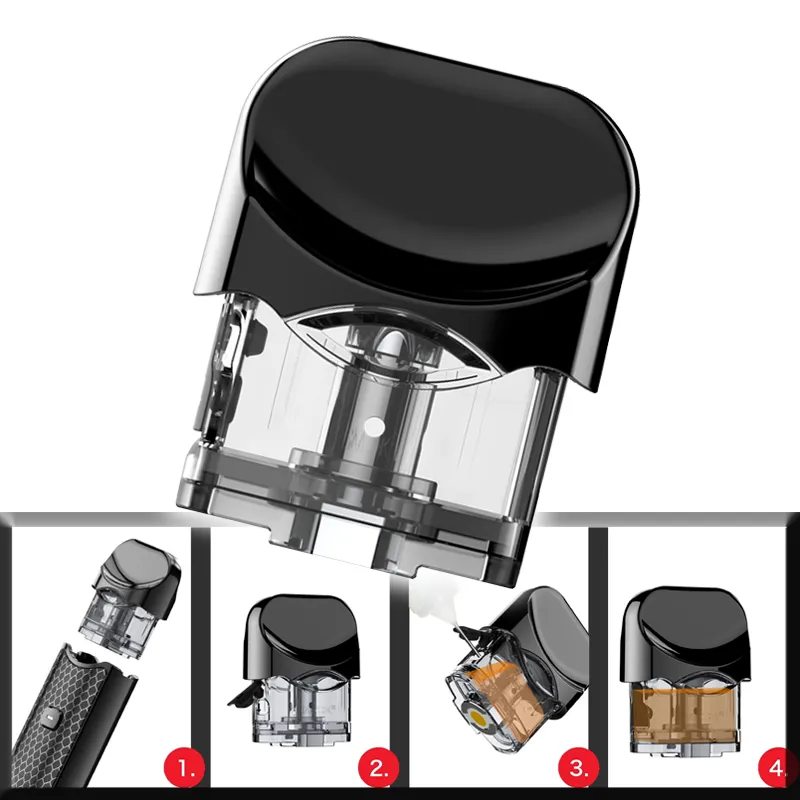 1.

2.

3.

4.